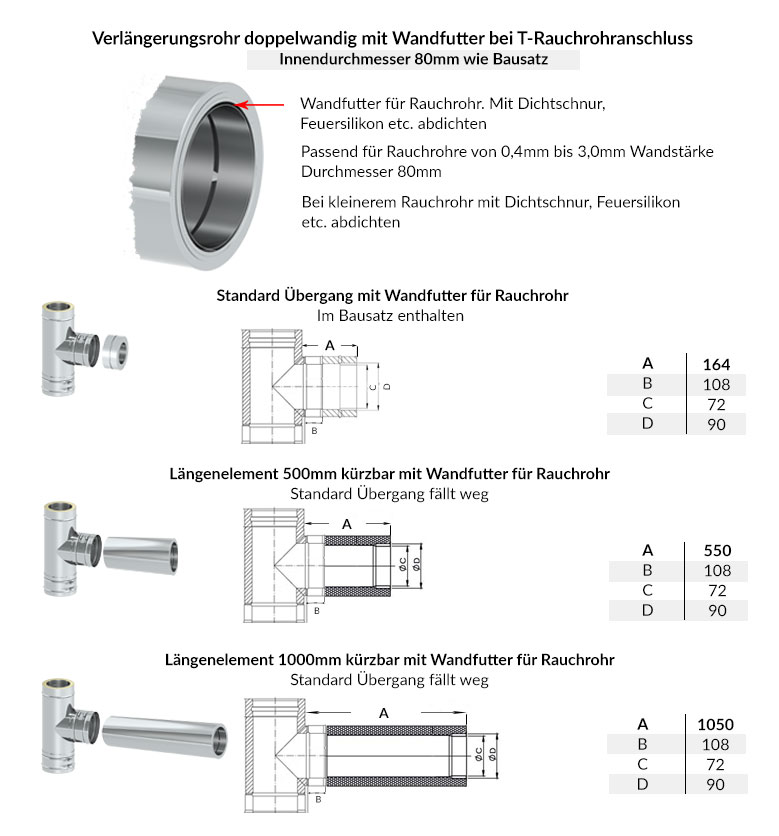 Verlängerungsrohr doppelwandig mit Wandfutter bei T-Rauchrohranschluss
Innendurchmesser 80mm wie Bausatz

Wandfutter für Rauchrohr. Mit Dichtschnur, Feuersilikon etc. abdichten

Passend für Rauchrohre von 0,4mm bis 3,0mm Wandstärke Durchmesser 80mm

Bei kleinerem Rauchrohr mit Dichtschnur, Feuersilikon etc. abdichten

Standard Übergang mit Wandfutter für Rauchrohr
Im Bausatz enthalten

A
C
D
B

| A | 164 |
|---|---|
| B | 108 |
| C | 72 |
| D | 90 |

Längenelement 500mm kürzbar mit Wandfutter für Rauchrohr
Standard Übergang fällt weg

A
ØC
ØD
B

| A | 550 |
|---|---|
| B | 108 |
| C | 72 |
| D | 90 |

Längenelement 1000mm kürzbar mit Wandfutter für Rauchrohr
Standard Übergang fällt weg

A
ØC
ØD
B

| A | 1050 |
|---|---|
| B | 108 |
| C | 72 |
| D | 90 |