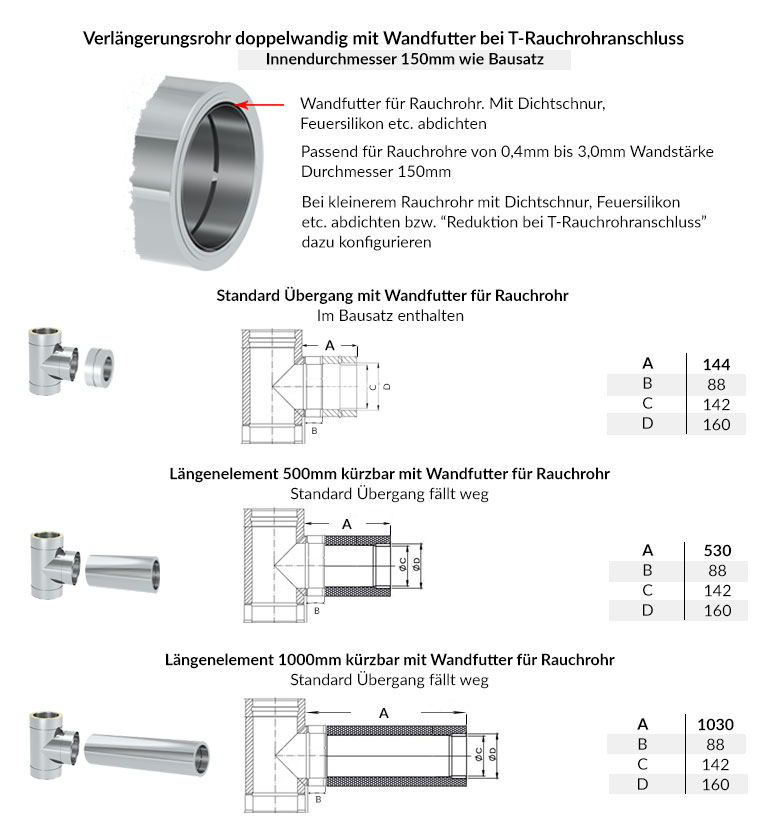 Verlängerungsrohr doppelwandig mit Wandfutter bei T-Rauchrohranschluss
Innendurchmesser 150mm wie Bausatz

Wandfutter für Rauchrohr. Mit Dichtschnur, Feuersilikon etc. abdichten

Passend für Rauchrohre von 0,4mm bis 3,0mm Wandstärke Durchmesser 150mm

Bei kleinerem Rauchrohr mit Dichtschnur, Feuersilikon etc. abdichten bzw. "Reduktion bei T-Rauchrohranschluss" dazu konfigurieren

Standard Übergang mit Wandfutter für Rauchrohr
Im Bausatz enthalten

A
C
D
B

| A | 144 |
|---|---|
| B | 88 |
| C | 142 |
| D | 160 |

Längenelement 500mm kürzbar mit Wandfutter für Rauchrohr
Standard Übergang fällt weg

A
ØC
ØD
B

| A | 530 |
|---|---|
| B | 88 |
| C | 142 |
| D | 160 |

Längenelement 1000mm kürzbar mit Wandfutter für Rauchrohr
Standard Übergang fällt weg

A
ØC
ØD
B

| A | 1030 |
|---|---|
| B | 88 |
| C | 142 |
| D | 160 |